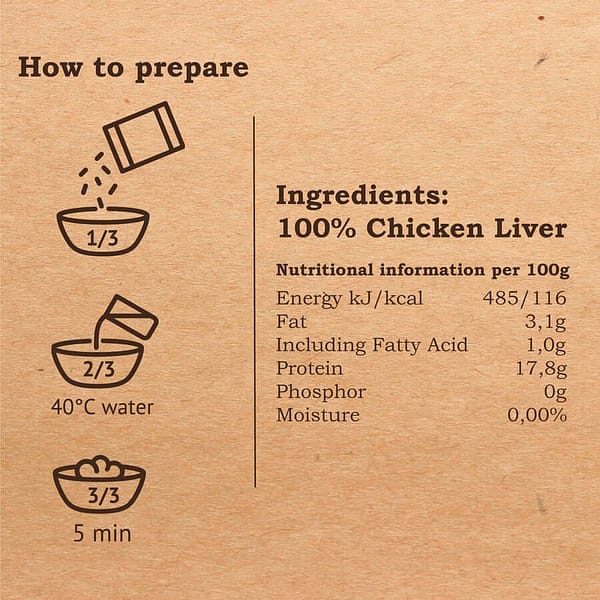 How to prepare

1/3

2/3
40°C water

3/3
5 min

Ingredients:
100% Chicken Liver

Nutritional information per 100g

| | |
|---|---|
| Energy kJ/kcal | 485/116 |
| Fat | 3,1g |
| Including Fatty Acid | 1,0g |
| Protein | 17,8g |
| Phosphor | 0g |
| Moisture | 0,00% |