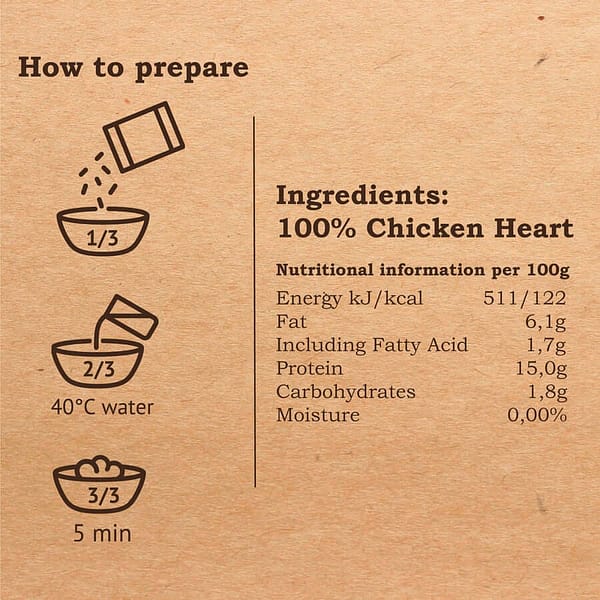 How to prepare

1/3

2/3
40°C water

3/3
5 min

Ingredients:
100% Chicken Heart

Nutritional information per 100g

| | |
|---|---|
| Energy kJ/kcal | 511/122 |
| Fat | 6,1g |
| Including Fatty Acid | 1,7g |
| Protein | 15,0g |
| Carbohydrates | 1,8g |
| Moisture | 0,00% |